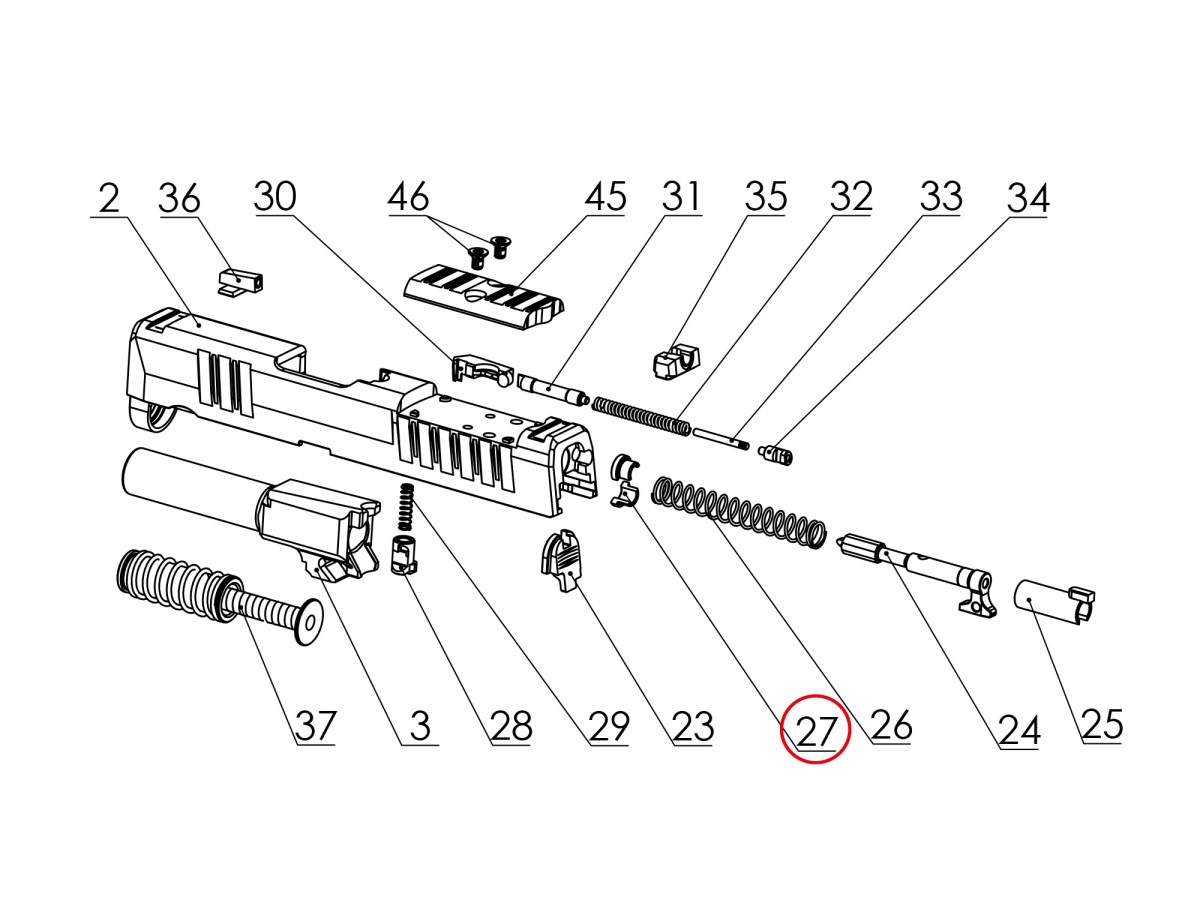 2 36 30 46 45 31 35 32 33 34

37 3 28 29 23 27 26 24 25